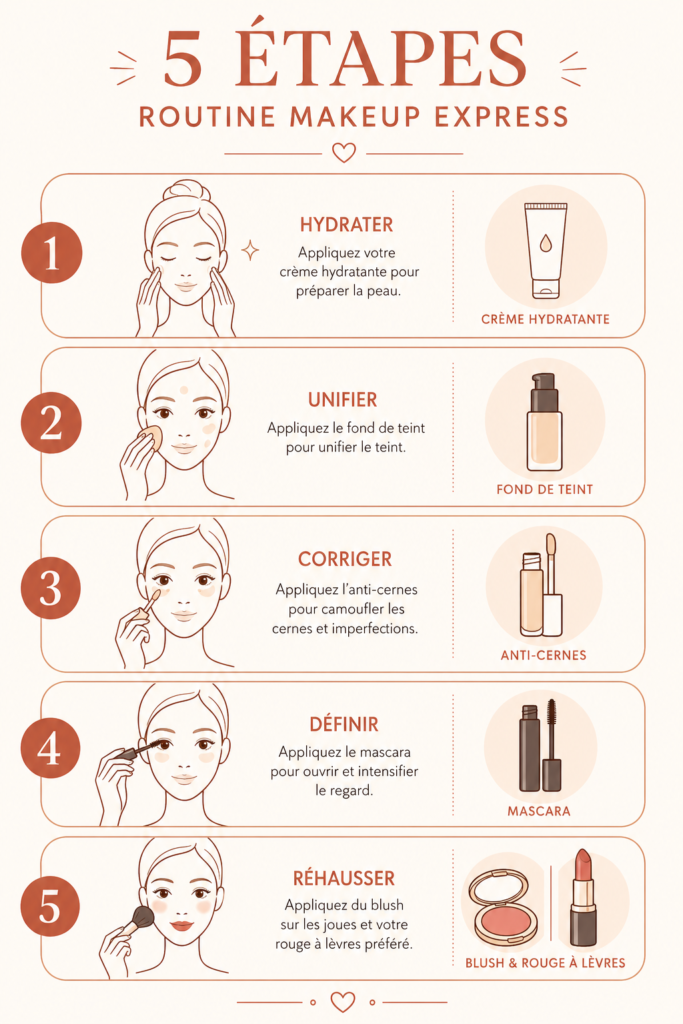 5 ÉTAPES
ROUTINE MAKEUP EXPRESS

1
HYDRATER
Appliquez votre crème hydratante pour préparer la peau.
CRÈME HYDRATANTE

2
UNIFIER
Appliquez le fond de teint pour unifier le teint.
FOND DE TEINT

3
CORRIGER
Appliquez l'anti-cernes pour camoufler les cernes et imperfections.
ANTI-CERNES

4
DÉFINIR
Appliquez le mascara pour ouvrir et intensifier le regard.
MASCARA

5
RÉHAUSSER
Appliquez du blush sur les joues et votre rouge à lèvres préféré.
BLUSH & ROUGE À LÈVRES